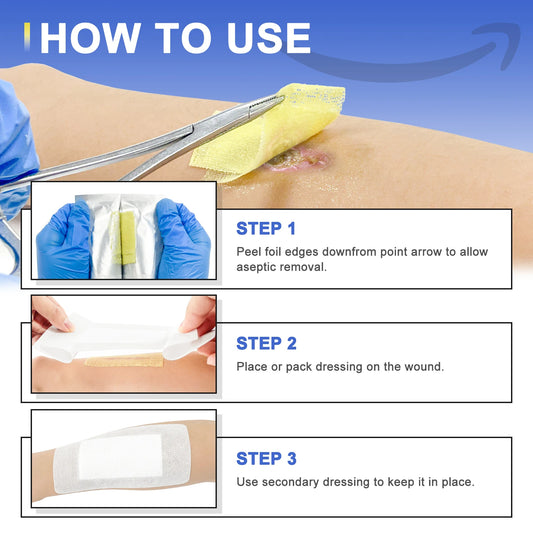 HOW TO USE

STEP 1

Peel foil edges downfrom point arrow to allow aseptic removal.

STEP 2

Place or pack dressing on the wound.

STEP 3

Use secondary dressing to keep it in place.