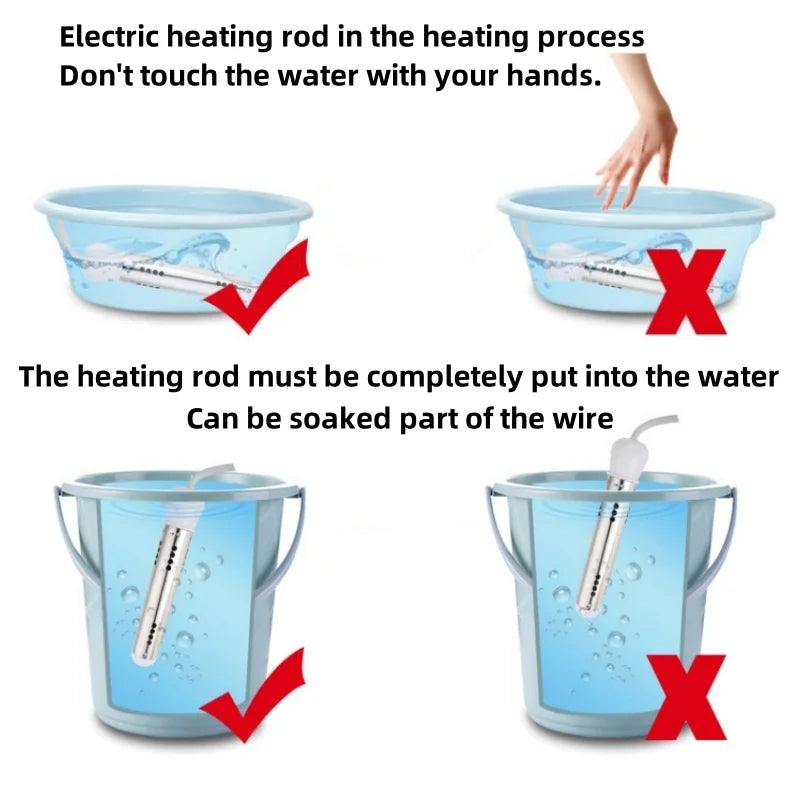 Electric heating rod in the heating process
Don't touch the water with your hands.

The heating rod must be completely put into the water
Can be soaked part of the wire