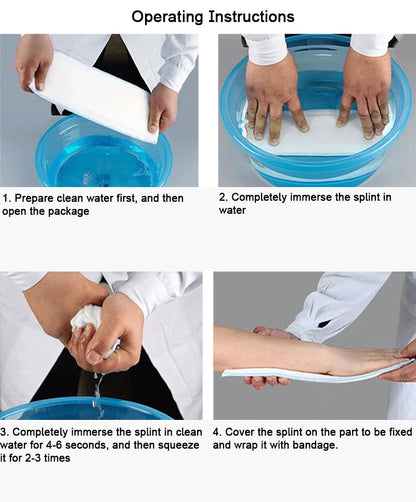 Operating Instructions

1. Prepare clean water first, and then open the package

2. Completely immerse the splint in water

3. Completely immerse the splint in clean water for 4-6 seconds, and then squeeze it for 2-3 times

4. Cover the splint on the part to be fixed and wrap it with bandage.