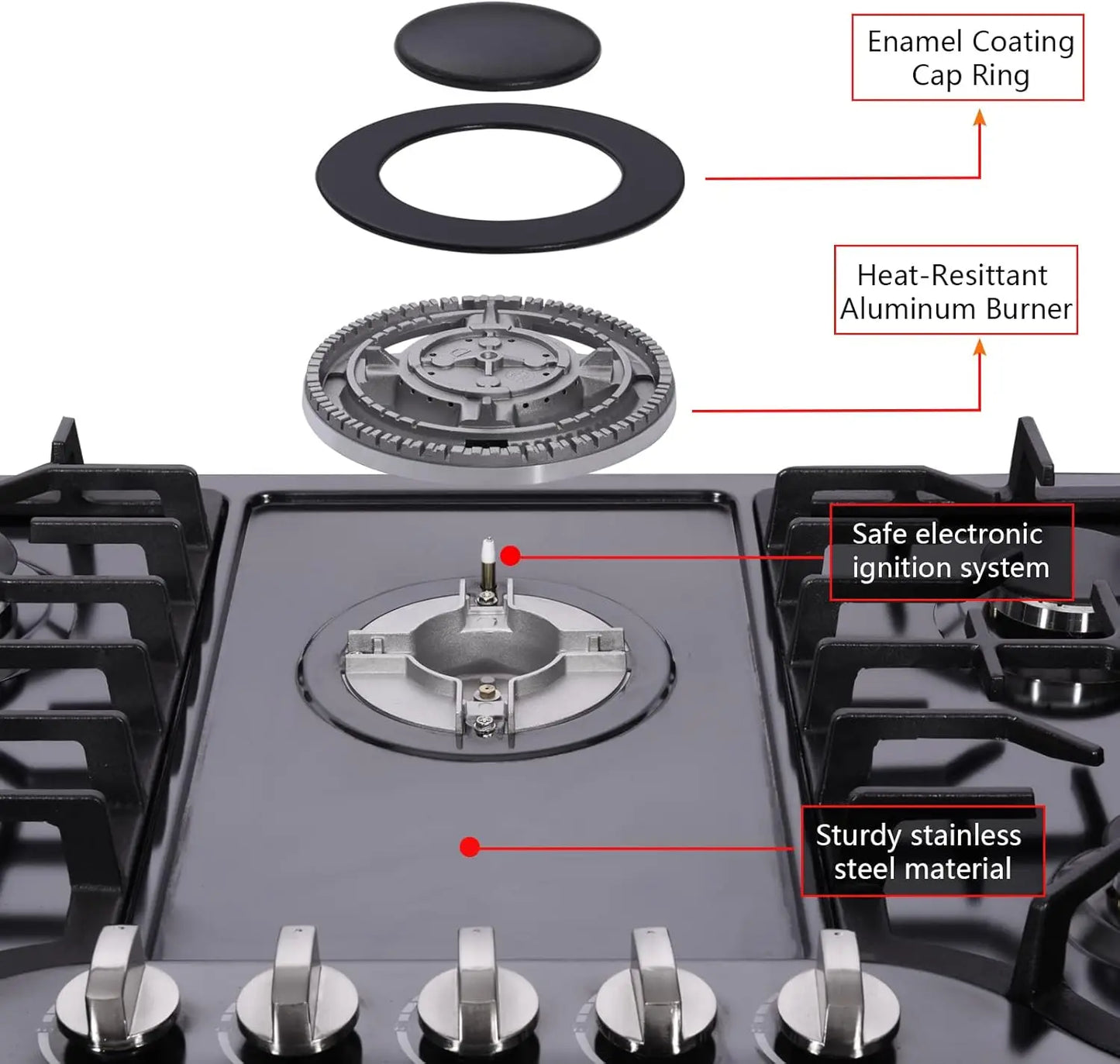 Enamel Coating Cap Ring

Heat-Resittant Aluminum Burner

Safe electronic ignition system

Sturdy stainless steel material