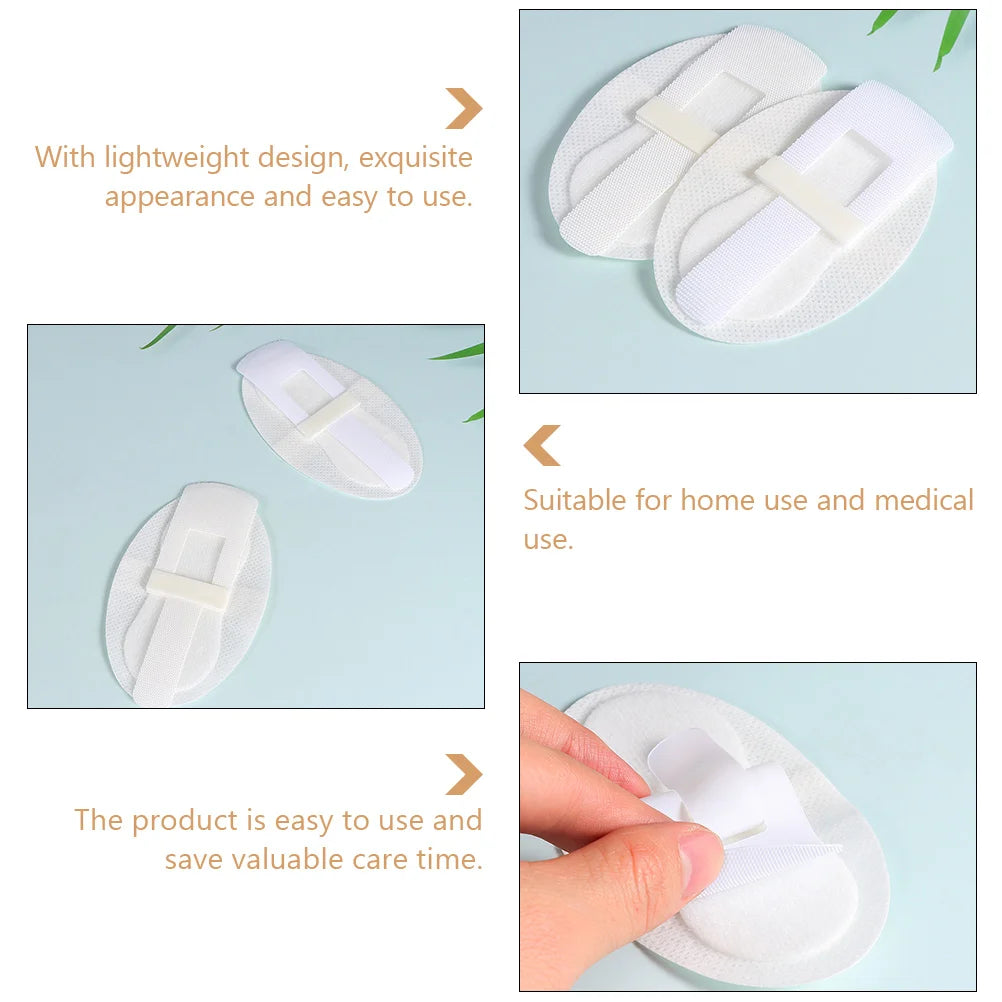 With lightweight design, exquisite appearance and easy to use.

Suitable for home use and medical use.

The product is easy to use and save valuable care time.