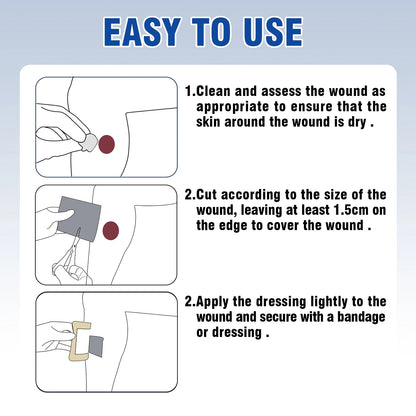 EASY TO USE

1.Clean and assess the wound as appropriate to ensure that the skin around the wound is dry .

2.Cut according to the size of the wound, leaving at least 1.5cm on the edge to cover the wound .

2.Apply the dressing lightly to the wound and secure with a bandage or dressing .