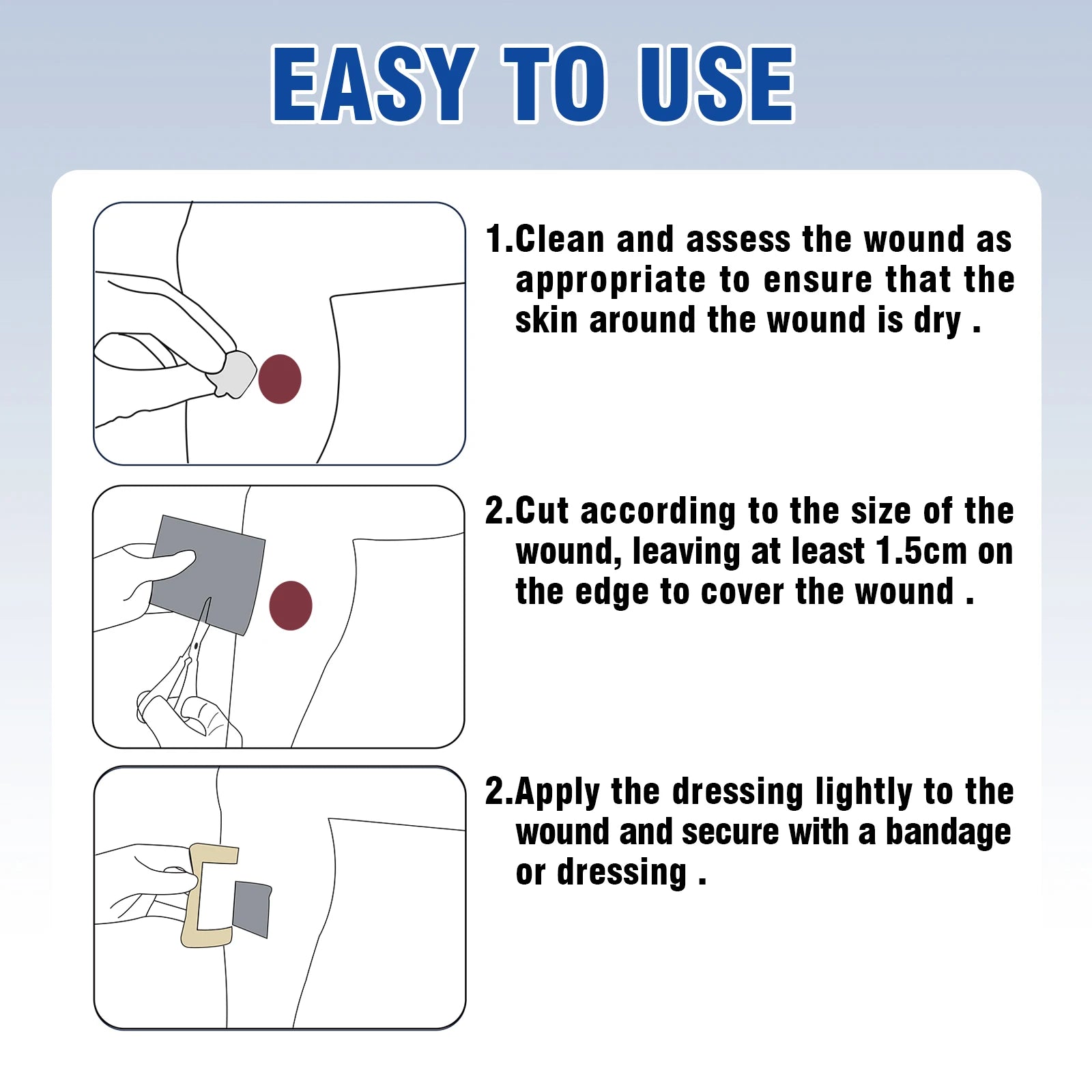 EASY TO USE

1.Clean and assess the wound as appropriate to ensure that the skin around the wound is dry .

2.Cut according to the size of the wound, leaving at least 1.5cm on the edge to cover the wound .

2.Apply the dressing lightly to the wound and secure with a bandage or dressing .