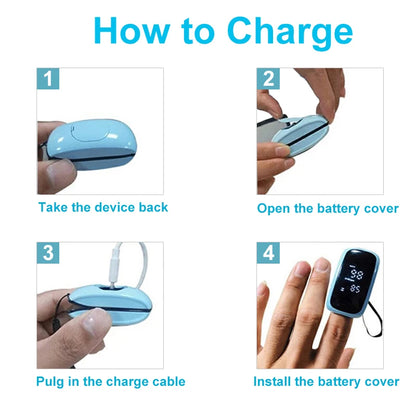 How to Charge

1

Take the device back

2

Open the battery cover

3

Pulg in the charge cable

4

98

85

Install the battery cover