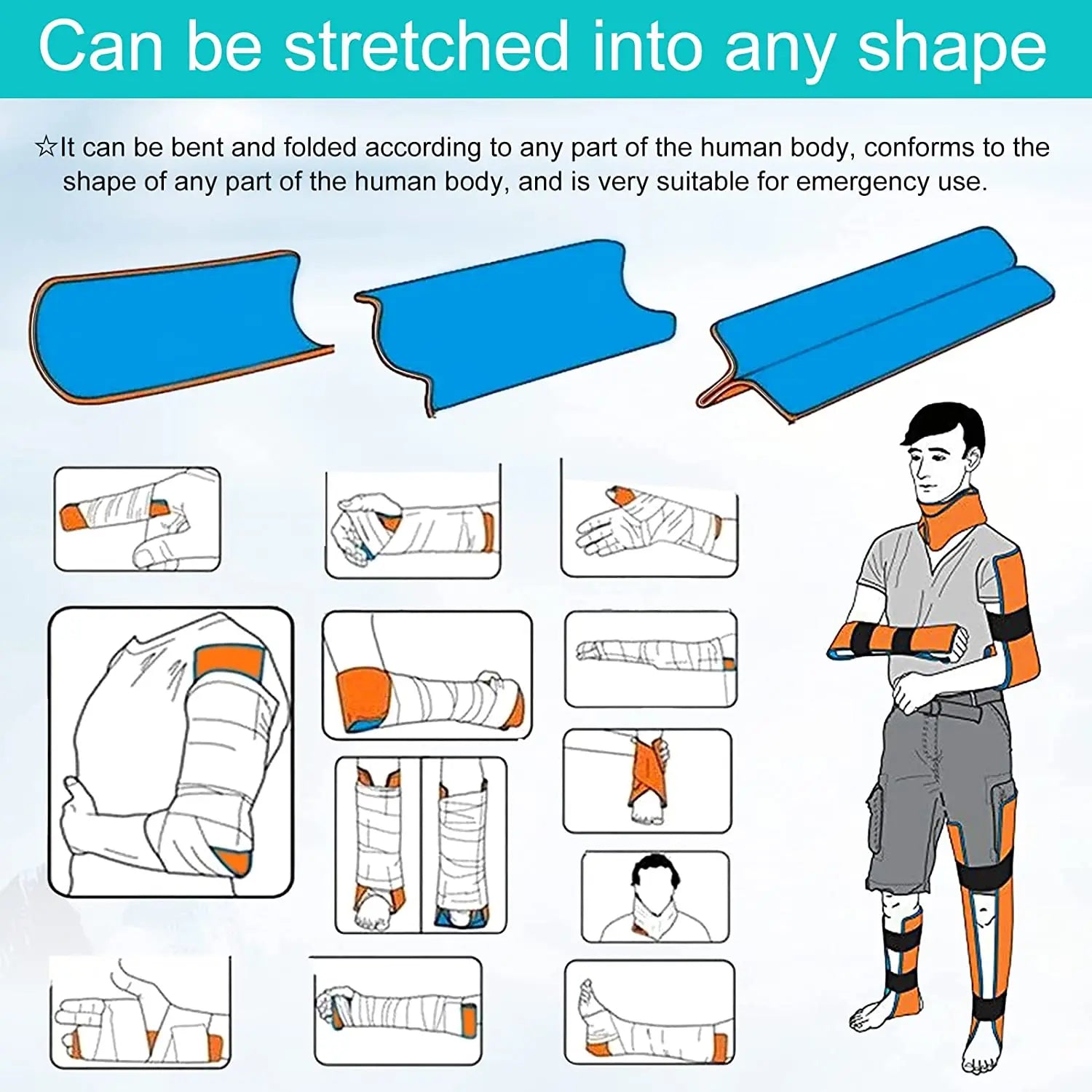 Can be stretched into any shape

☆It can be bent and folded according to any part of the human body, conforms to the shape of any part of the human body, and is very suitable for emergency use.