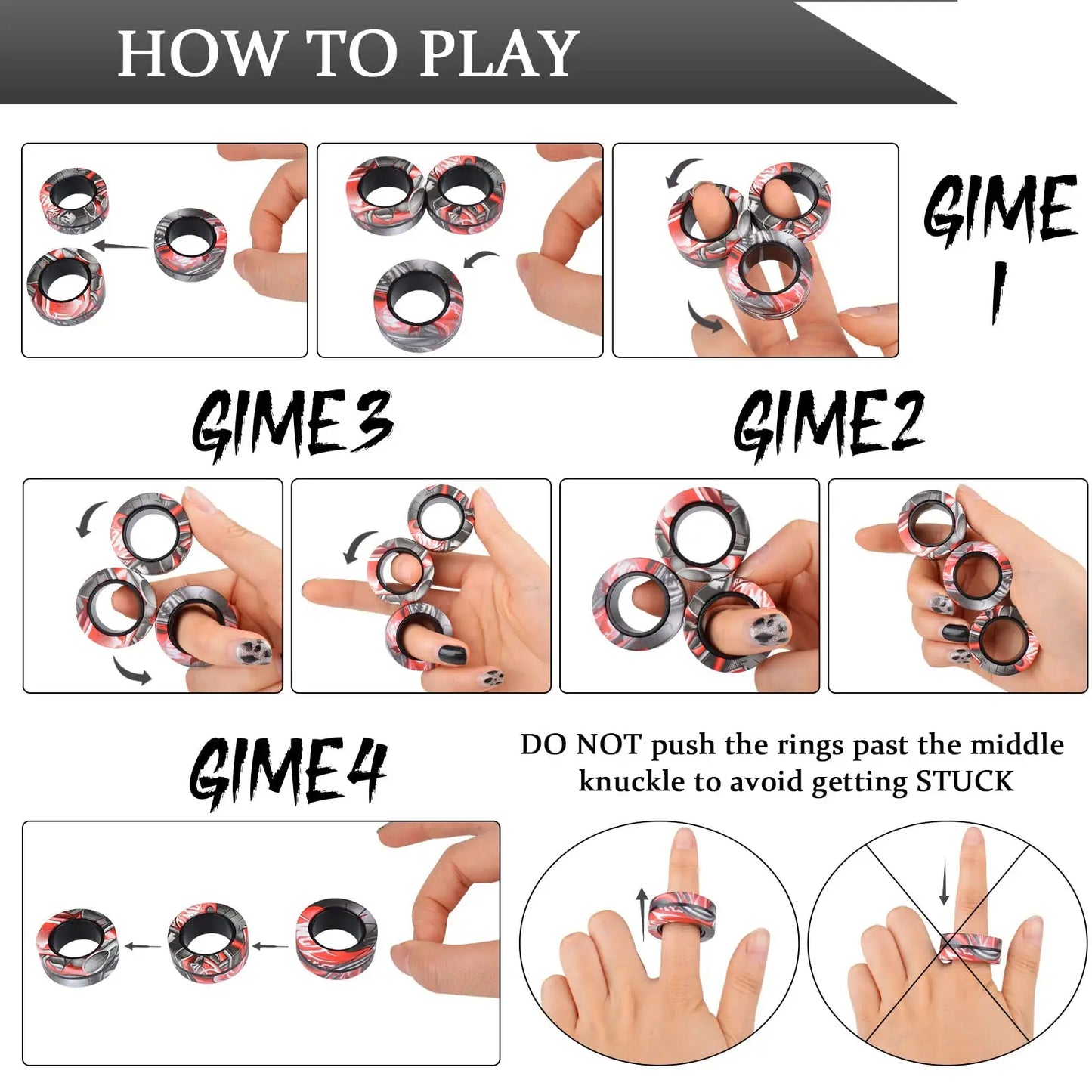 HOW TO PLAY

GIME 1

GIME3

GIME2

GIME4

DO NOT push the rings past the middle knuckle to avoid getting STUCK