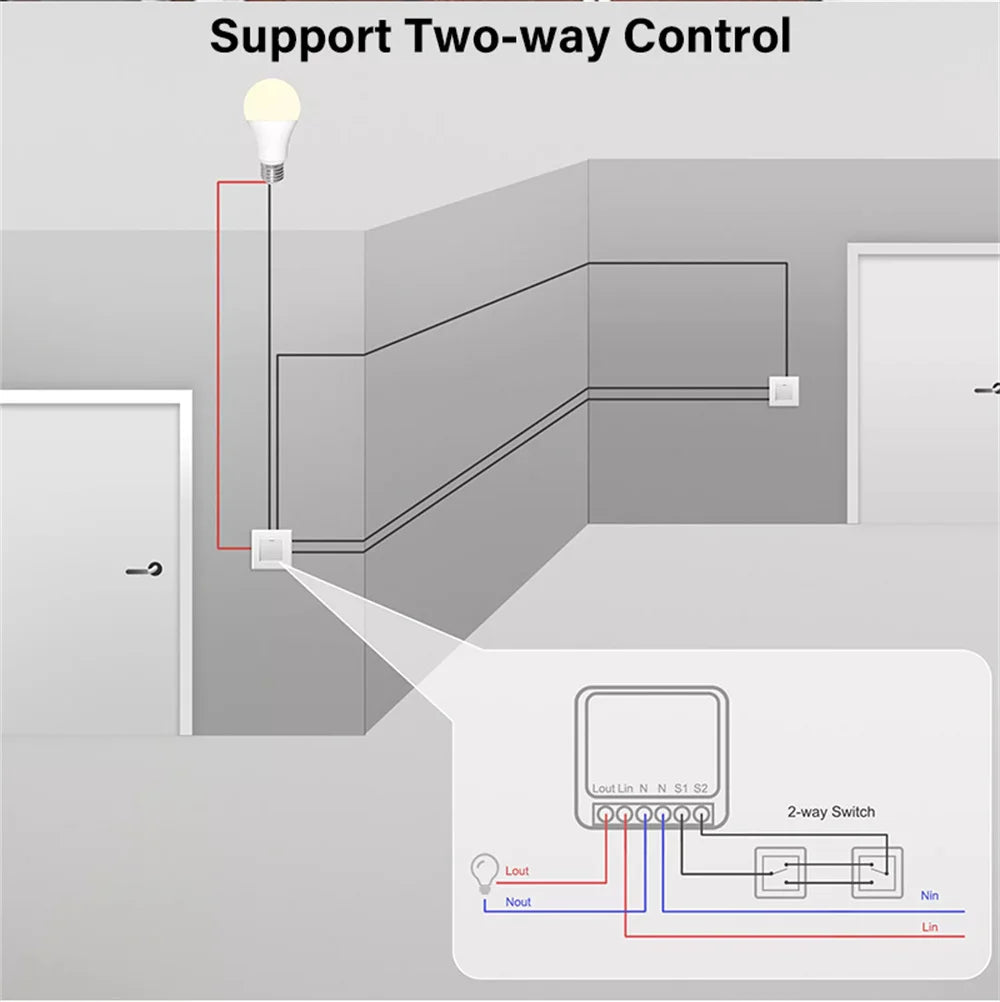 Support Two-way Control

Lout Lin N N S1 S2

2-way Switch

Lout

Nout

Nin

Lin