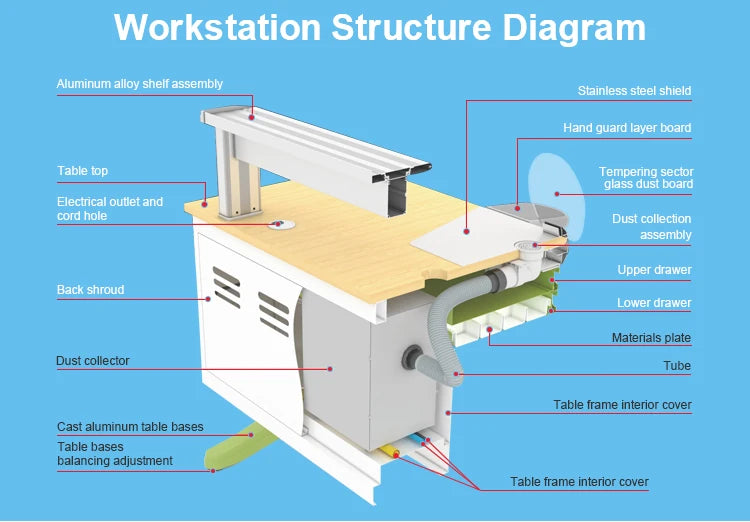 Workstation Structure Diagram

Aluminum alloy shelf assembly

Table top

Electrical outlet and cord hole

Back shroud

Dust collector

Cast aluminum table bases

Table bases balancing adjustment

Stainless steel shield

Hand guard layer board

Tempering sector glass dust board

Dust collection assembly

Upper drawer

Lower drawer

Materials plate

Tube

Table frame interior cover

Table frame interior cover