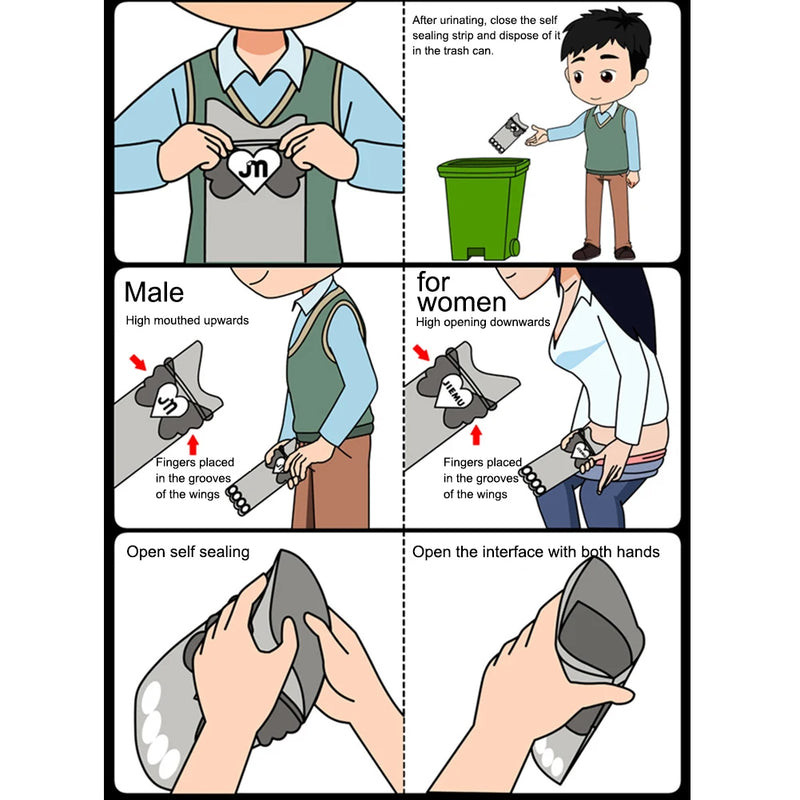 JM

After urinating, close the self sealing strip and dispose of it in the trash can.

Male
High mouthed upwards

JM

Fingers placed in the grooves of the wings

for women
High opening downwards

JIEMU

Fingers placed in the grooves of the wings

Open self sealing

Open the interface with both hands