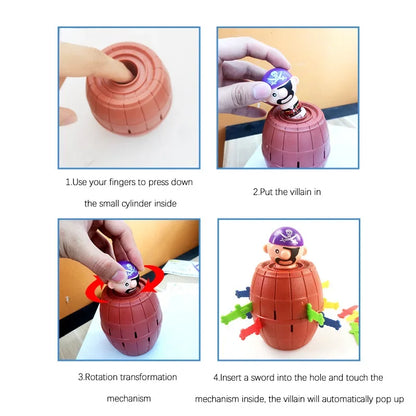 1.Use your fingers to press down the small cylinder inside

2.Put the villain in

3.Rotation transformation mechanism

4.Insert a sword into the hole and touch the mechanism inside, the villain will automatically pop up