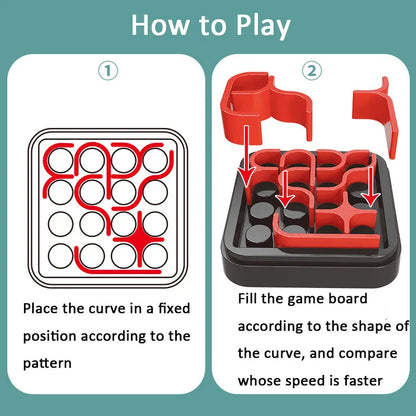 How to Play

①

Place the curve in a fixed position according to the pattern

②

Fill the game board according to the shape of the curve, and compare whose speed is faster