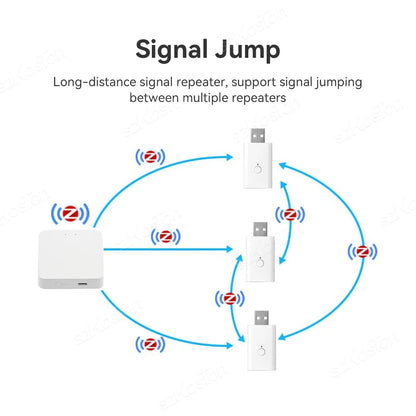 Signal Jump

Long-distance signal repeater, support signal jumping between multiple repeaters

szkoston