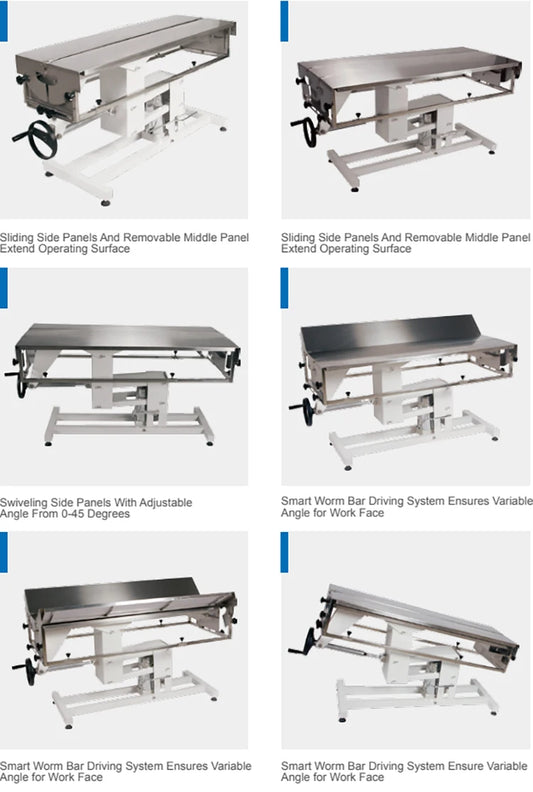 Sliding Side Panels And Removable Middle Panel Extend Operating Surface

Sliding Side Panels And Removable Middle Panel Extend Operating Surface

Swiveling Side Panels With Adjustable Angle From 0-45 Degrees

Smart Worm Bar Driving System Ensures Variable Angle for Work Face

Smart Worm Bar Driving System Ensures Variable Angle for Work Face

Smart Worm Bar Driving System Ensure Variable Angle for Work Face