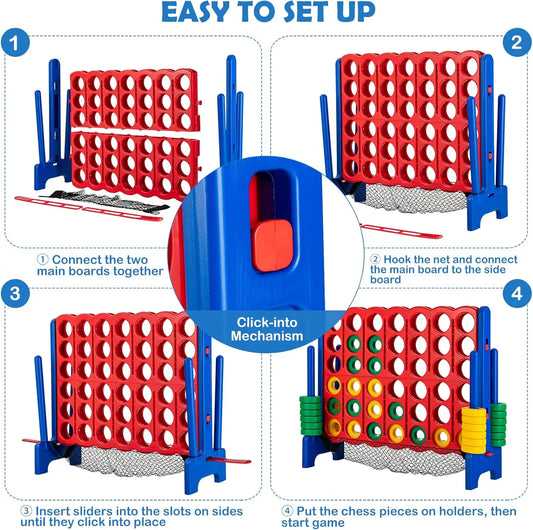 EASY TO SET UP

1

2

① Connect the two main boards together

② Hook the net and connect the main board to the side board

3

4

Click-into Mechanism

③ Insert sliders into the slots on sides until they click into place

④ Put the chess pieces on holders, then start game