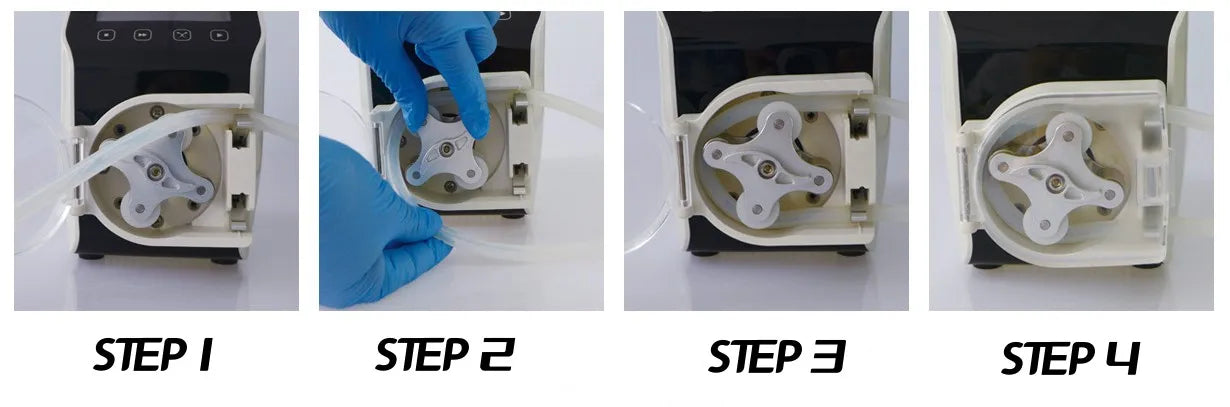 STEP 1

STEP 2

STEP 3

STEP 4