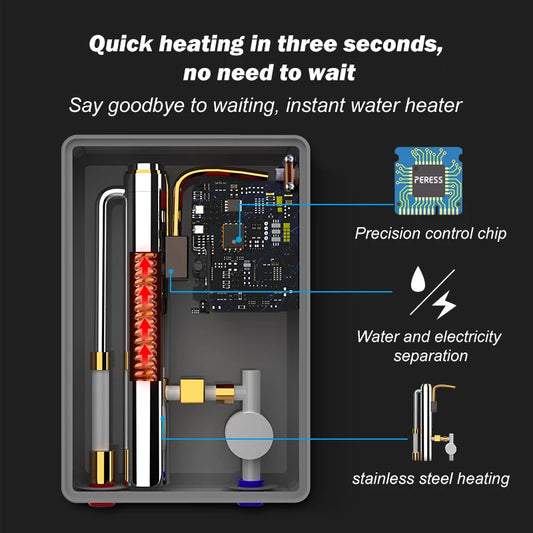 Quick heating in three seconds, no need to wait

Say goodbye to waiting, instant water heater

PERESS

Precision control chip

Water and electricity separation

stainless steel heating