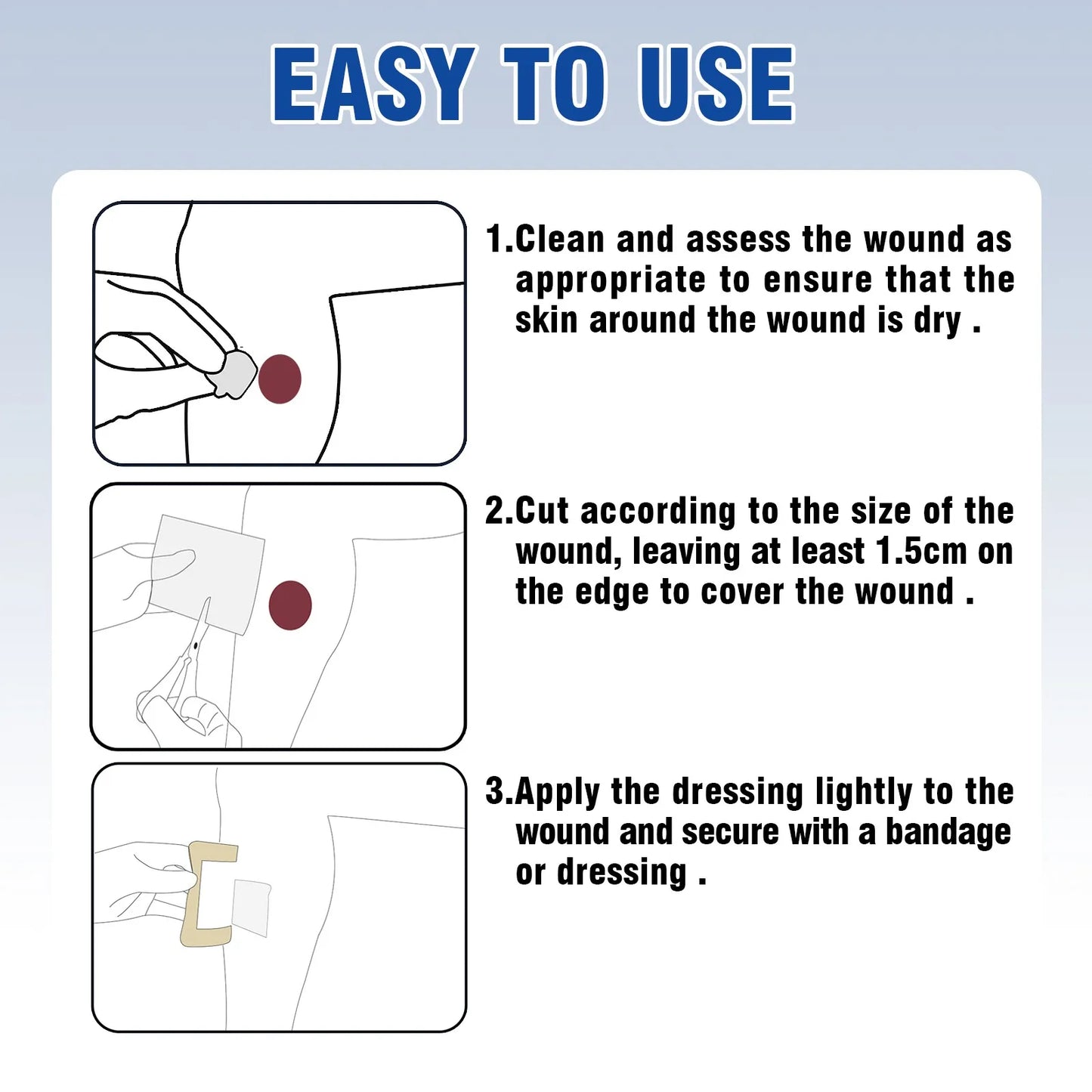 EASY TO USE

1.Clean and assess the wound as appropriate to ensure that the skin around the wound is dry .

2.Cut according to the size of the wound, leaving at least 1.5cm on the edge to cover the wound .

3.Apply the dressing lightly to the wound and secure with a bandage or dressing .